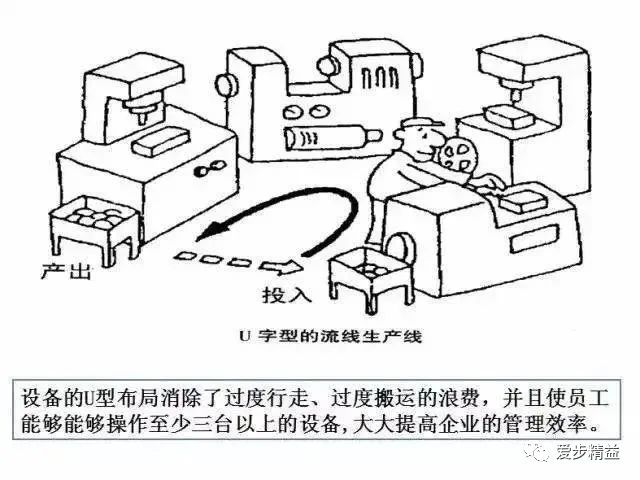 产出

投入

U 字型的流线生产线

设备的U型布局消除了过度行走、过度搬运的浪费，并且使员工能够能够操作至少三台以上的设备,大大提高企业的管理效率。

爱步精益